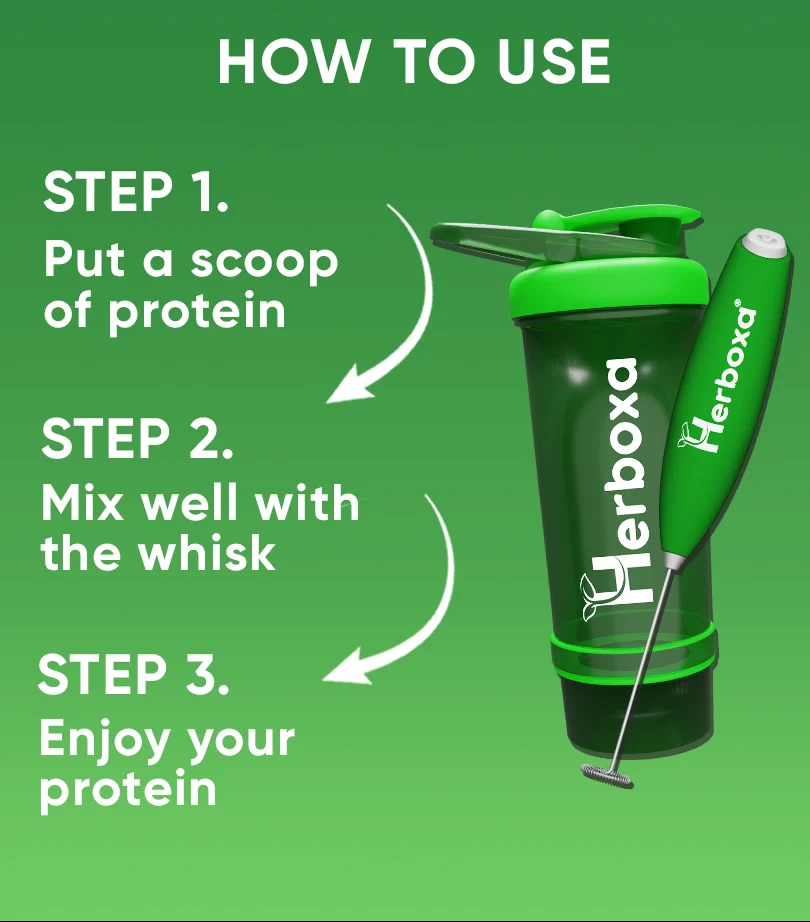 HOW TO USE

STEP 1.
Put a scoop of protein

STEP 2.
Mix well with the whisk

STEP 3.
Enjoy your protein

Herboxa

Herboxa®